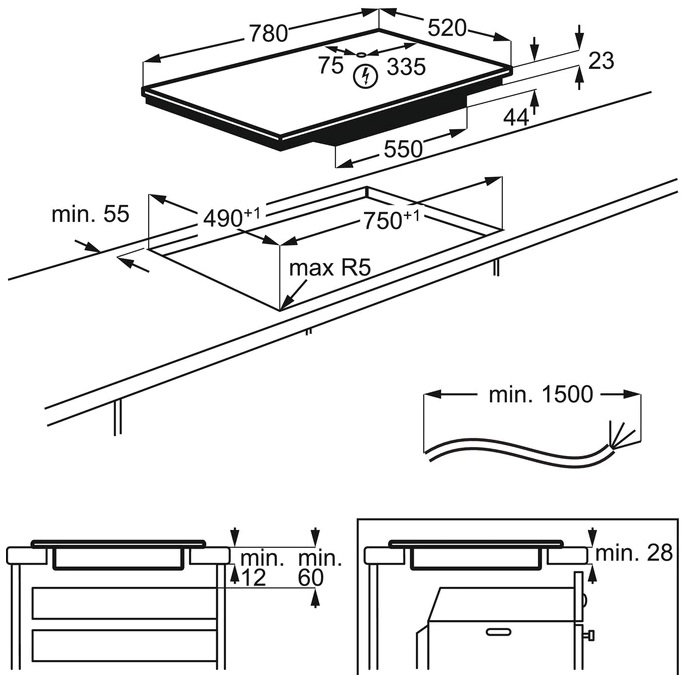 780
520
75
335
23
44
550
min. 55
$490^{+1}$
$750^{+1}$
max R5
min. 1500
min. 12
min. 60
min. 28