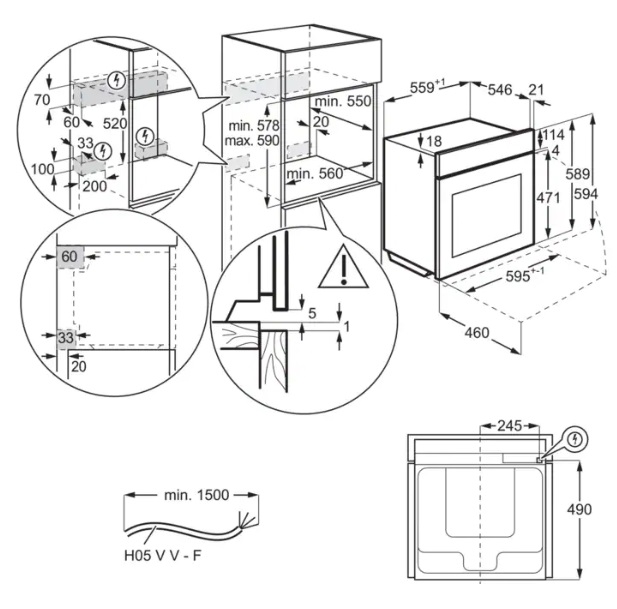 70
60
520
33
100
200
min. 578
max. 590
min. 550
20
min. 560
$559^{+1}$
546
21
18
114
4
589
594
471
$595^{+-1}$
460
60
33
20
5
1
245
490
min. 1500
H05 V V - F